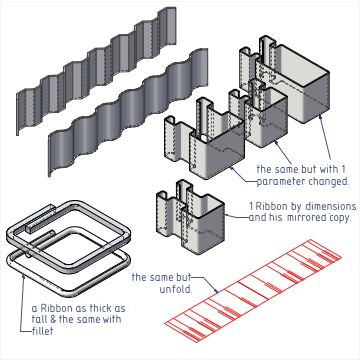 the same but with 1 parameter changed.

1 Ribbon by dimensions and his mirrored copy.

the same but unfold.

a Ribbon as thick as tall & the same with fillet